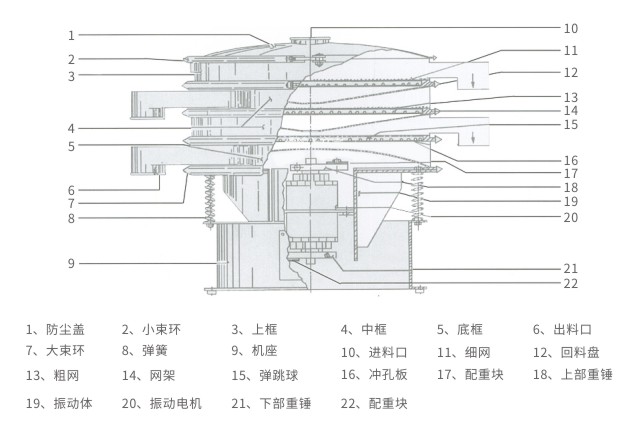 1
2
3
4
5
6
7
8
9
10
11
12
13
14
15
16
17
18
19
20
21
22

1、防尘盖　2、小束环　3、上框　4、中框　5、底框　6、出料口
7、大束环　8、弹簧　9、机座　10、进料口　11、细网　12、回料盘
13、粗网　14、网架　15、弹跳球　16、冲孔板　17、配重块　18、上部重锤
19、振动体　20、振动电机　21、下部重锤　22、配重块